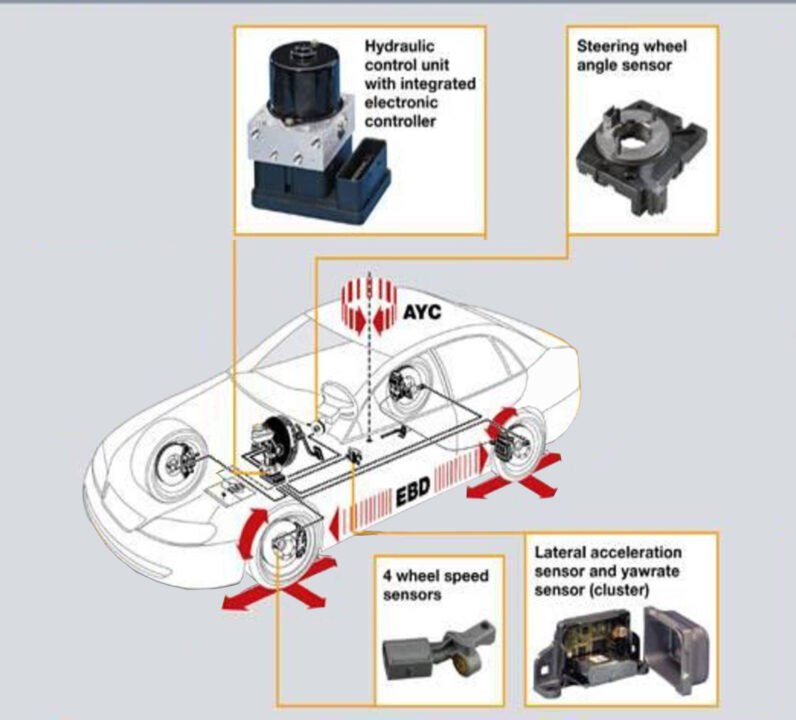 Hydraulic control unit with integrated electronic controller

Steering wheel angle sensor

AYC

EBD

4 wheel speed sensors

Lateral acceleration sensor and yawrate sensor (cluster)