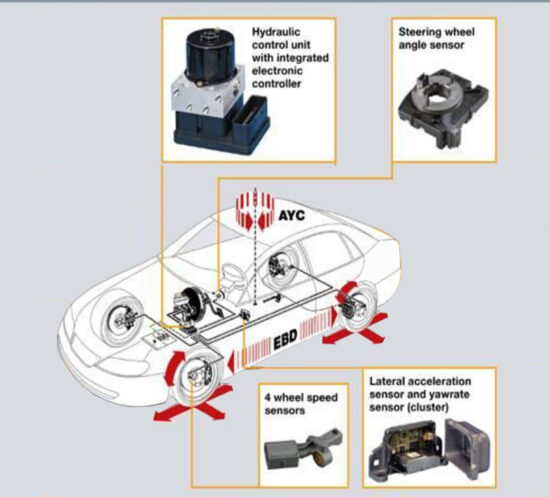 Hydraulic control unit with integrated electronic controller

Steering wheel angle sensor

AYC

EBD

4 wheel speed sensors

Lateral acceleration sensor and yawrate sensor (cluster)